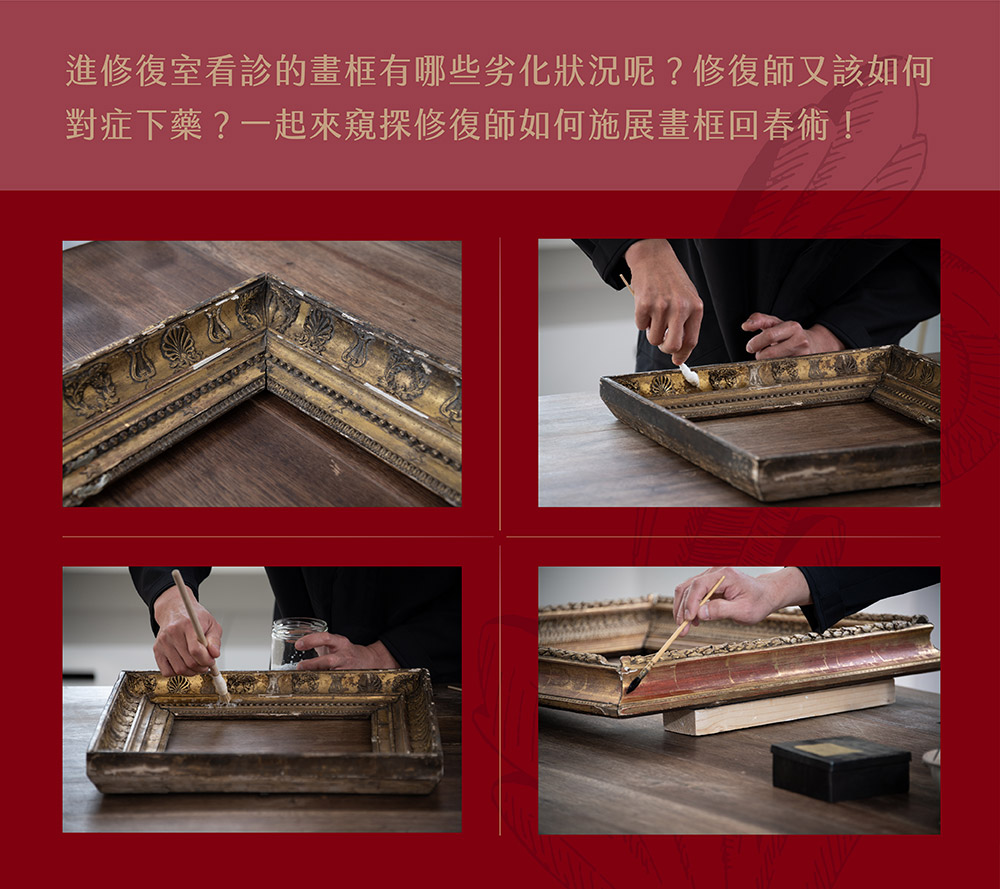 進修復室看診的畫框有哪些劣化狀況呢？修復師又該如何對症下藥？一起來窺探修復師如何施展畫框回春術！